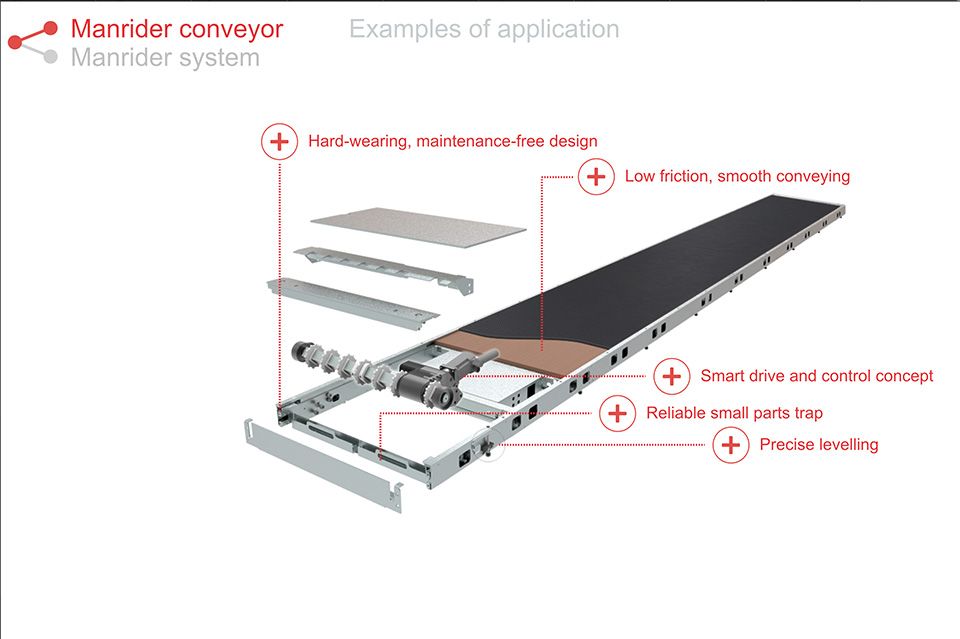 Manrider conveyor
Manrider system

Examples of application

+ Hard-wearing, maintenance-free design

+ Low friction, smooth conveying

+ Smart drive and control concept

+ Reliable small parts trap

+ Precise levelling